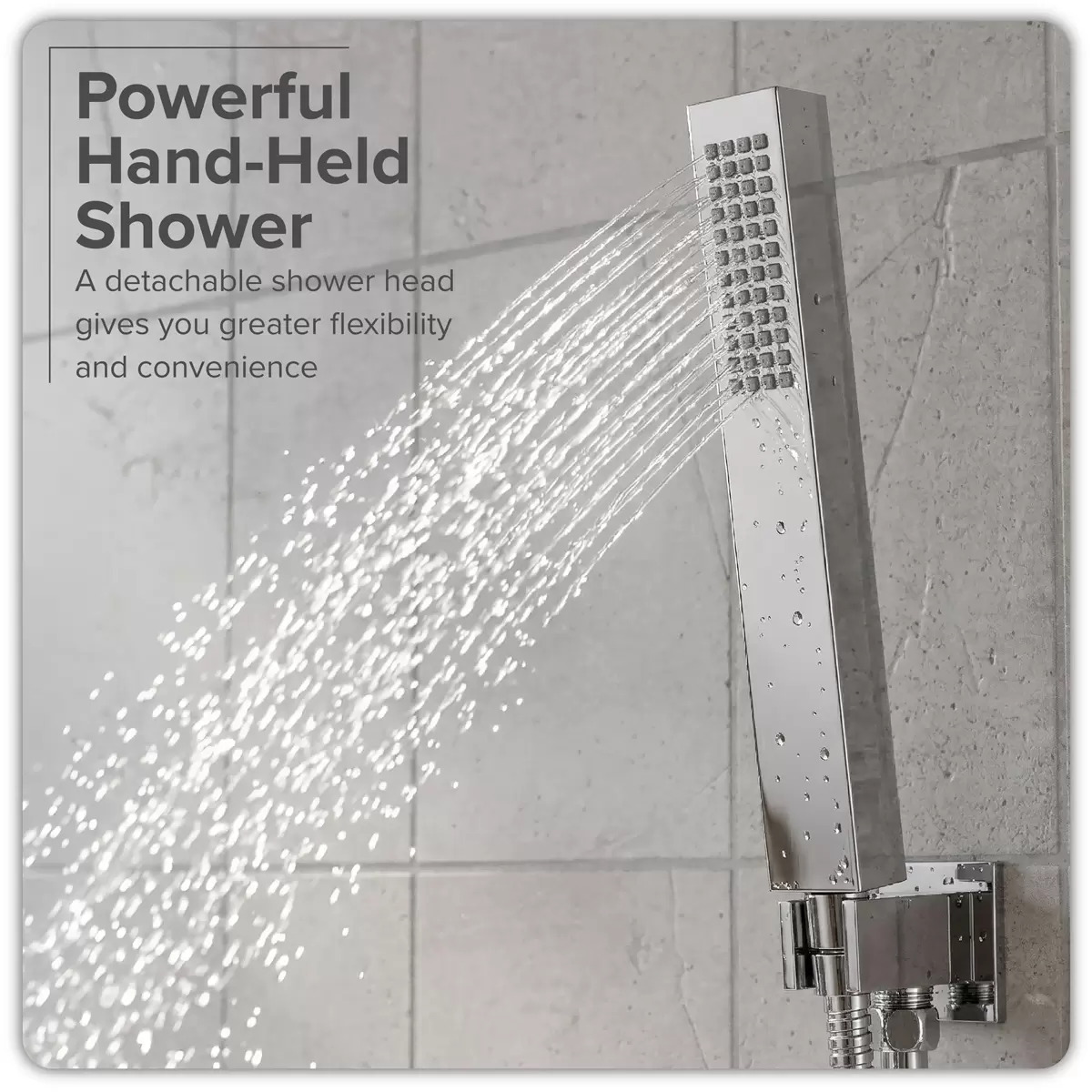 Powerful Hand-Held Shower

A detachable shower head gives you greater flexibility and convenience